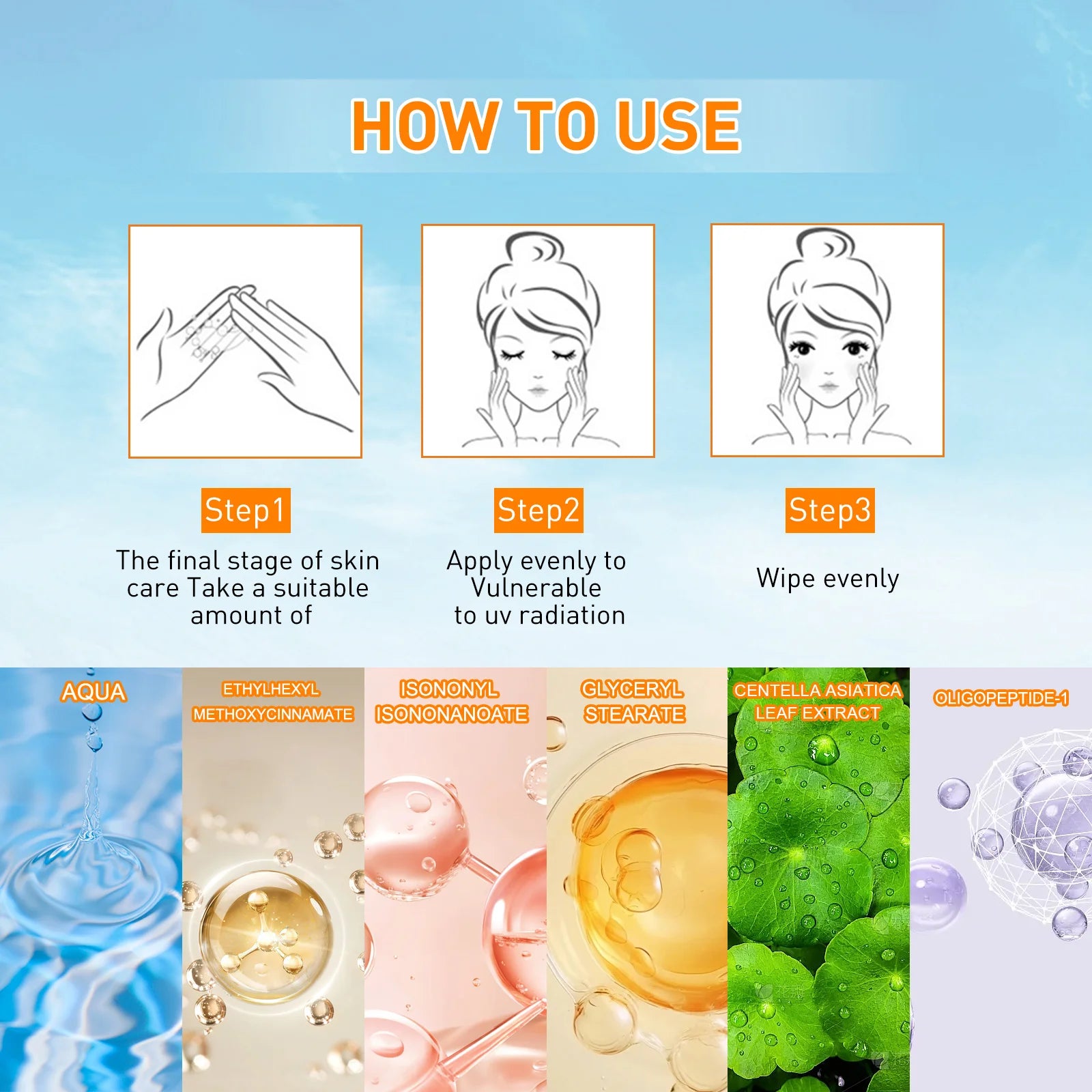 HOW TO USE

Step1

The final stage of skin care Take a suitable amount of

Step2

Apply evenly to Vulnerable to uv radiation

Step3

Wipe evenly

AQUA

ETHYLHEXYL METHOXYCINNAMATE

ISONONYL ISONONANOATE

GLYCERYL STEARATE

CENTELLA ASIATICA LEAF EXTRACT

OLIGOPEPTIDE-1