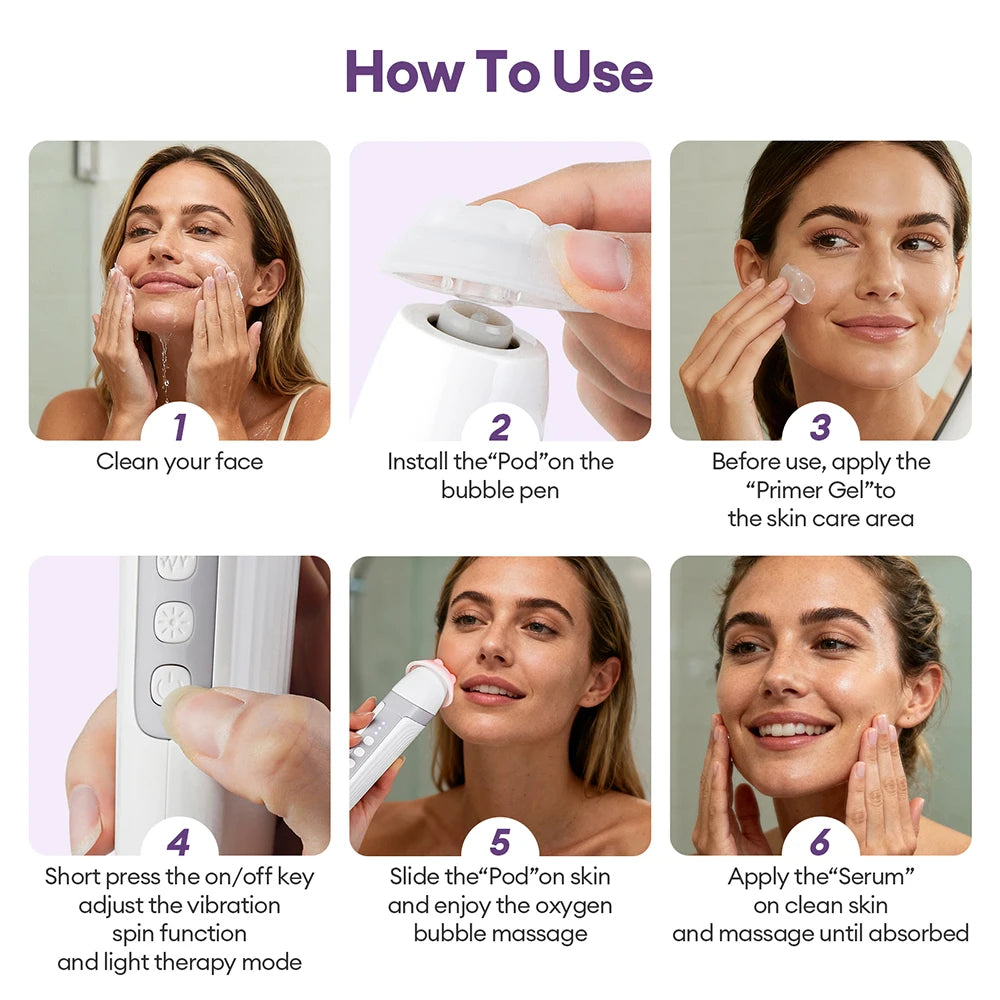 How To Use

1
Clean your face

2
Install the“Pod”on the bubble pen

3
Before use, apply the “Primer Gel”to the skin care area

4
Short press the on/off key adjust the vibration spin function and light therapy mode

5
Slide the“Pod”on skin and enjoy the oxygen bubble massage

6
Apply the“Serum” on clean skin and massage until absorbed