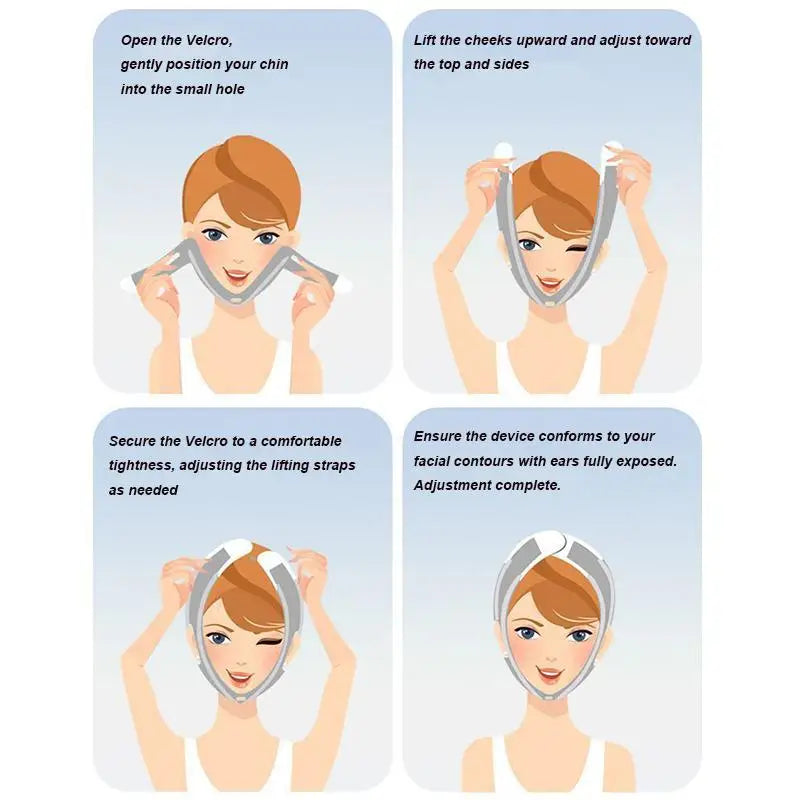 Open the Velcro, gently position your chin into the small hole

Lift the cheeks upward and adjust toward the top and sides

Secure the Velcro to a comfortable tightness, adjusting the lifting straps as needed

Ensure the device conforms to your facial contours with ears fully exposed. Adjustment complete.