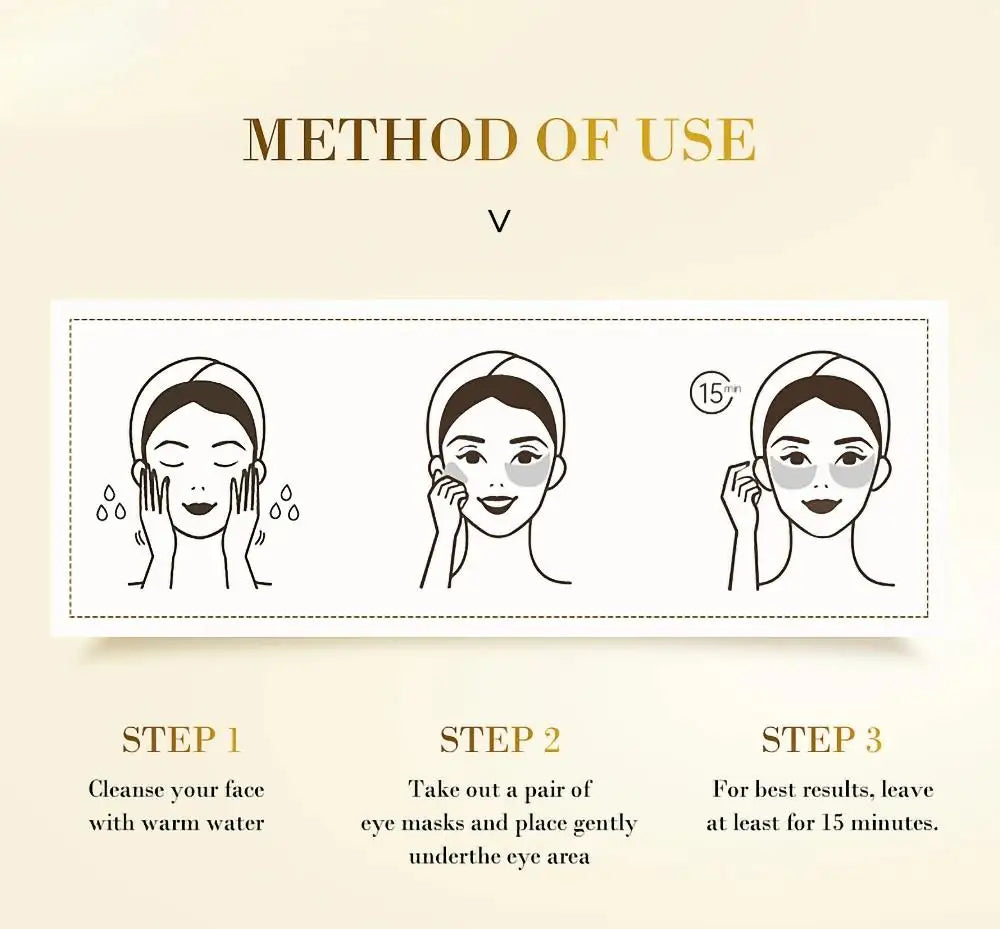 METHOD OF USE

V

15 min

STEP 1

Cleanse your face with warm water

STEP 2

Take out a pair of eye masks and place gently underthe eye area

STEP 3

For best results, leave at least for 15 minutes.