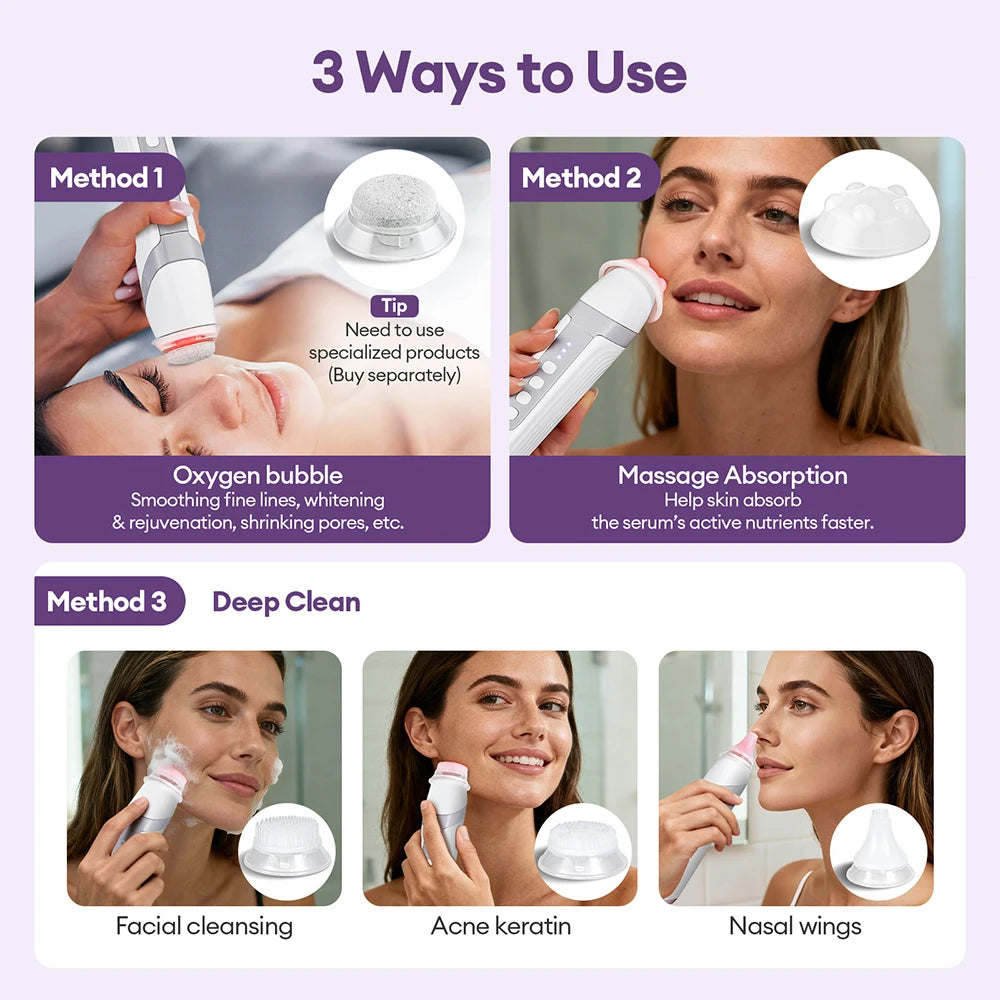 3 Ways to Use

Method 1

Tip
Need to use specialized products (Buy separately)

Oxygen bubble
Smoothing fine lines, whitening & rejuvenation, shrinking pores, etc.

Method 2

Massage Absorption
Help skin absorb the serum's active nutrients faster.

Method 3 Deep Clean

Facial cleansing

Acne keratin

Nasal wings