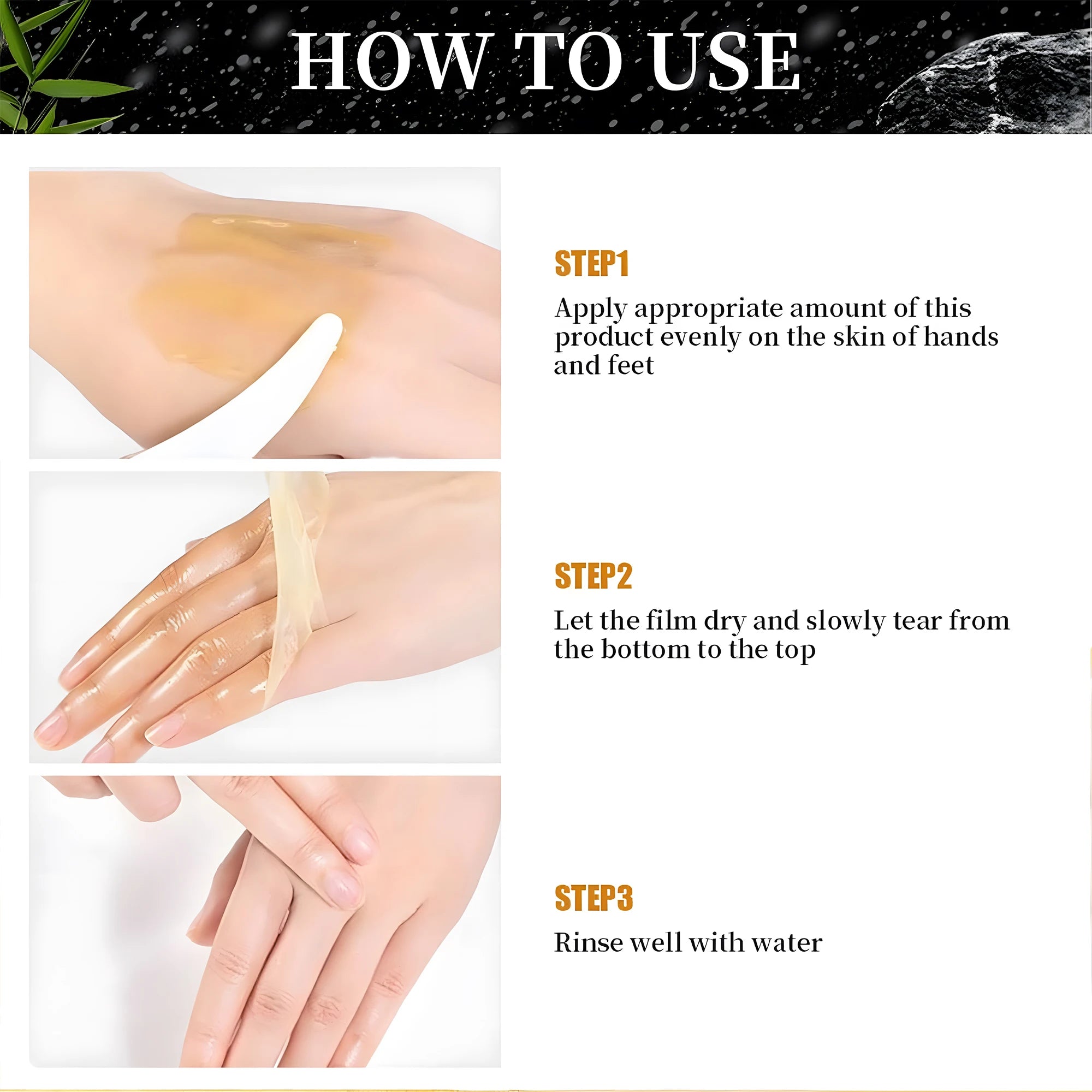 HOW TO USE

STEP1

Apply appropriate amount of this product evenly on the skin of hands and feet

STEP2

Let the film dry and slowly tear from the bottom to the top

STEP3

Rinse well with water