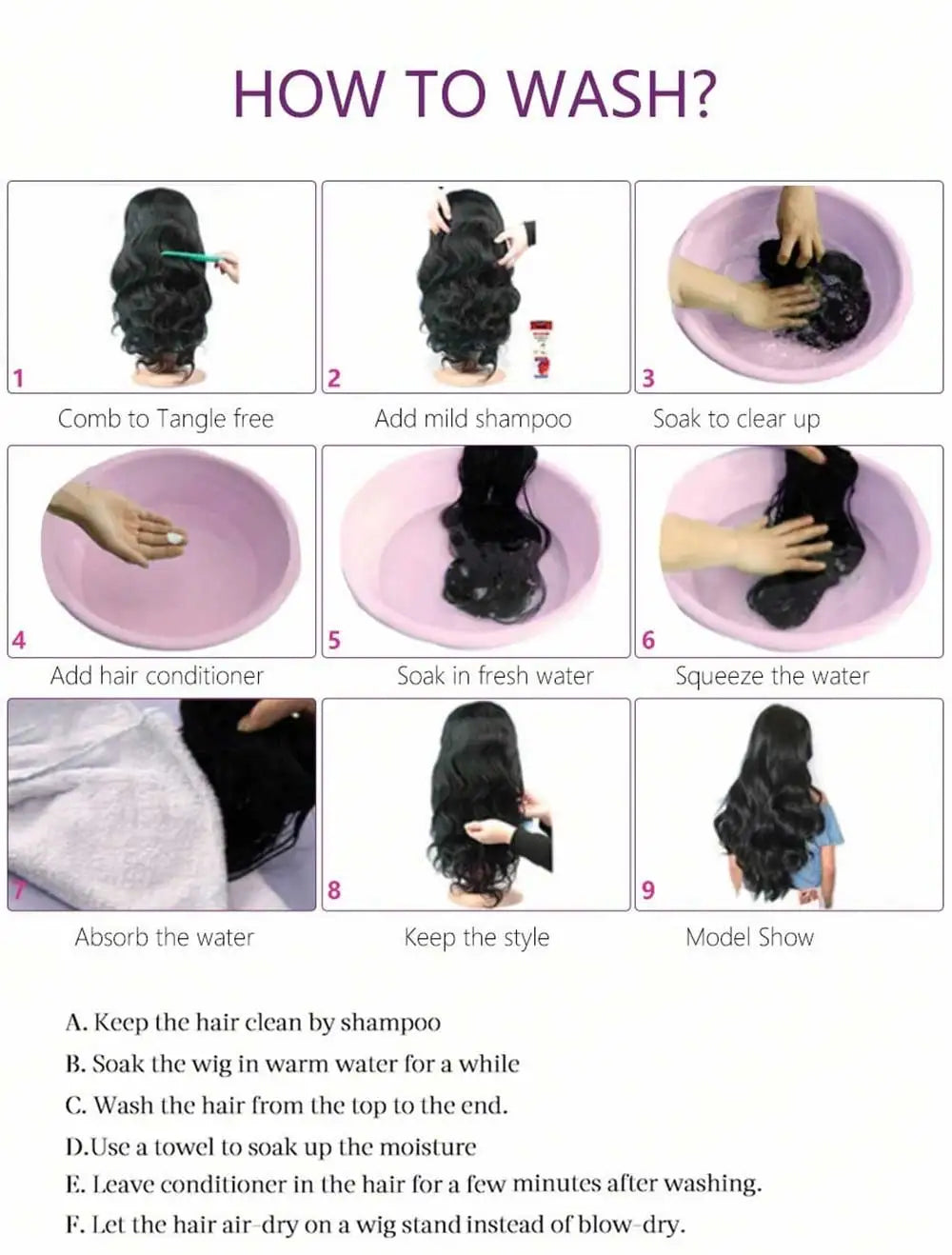 HOW TO WASH?

1
Comb to Tangle free

2
Add mild shampoo

3
Soak to clear up

4
Add hair conditioner

5
Soak in fresh water

6
Squeeze the water

7
Absorb the water

8
Keep the style

9
Model Show

A. Keep the hair clean by shampoo
B. Soak the wig in warm water for a while
C. Wash the hair from the top to the end.
D.Use a towel to soak up the moisture
E. Leave conditioner in the hair for a few minutes after washing.
F. Let the hair air-dry on a wig stand instead of blow-dry.