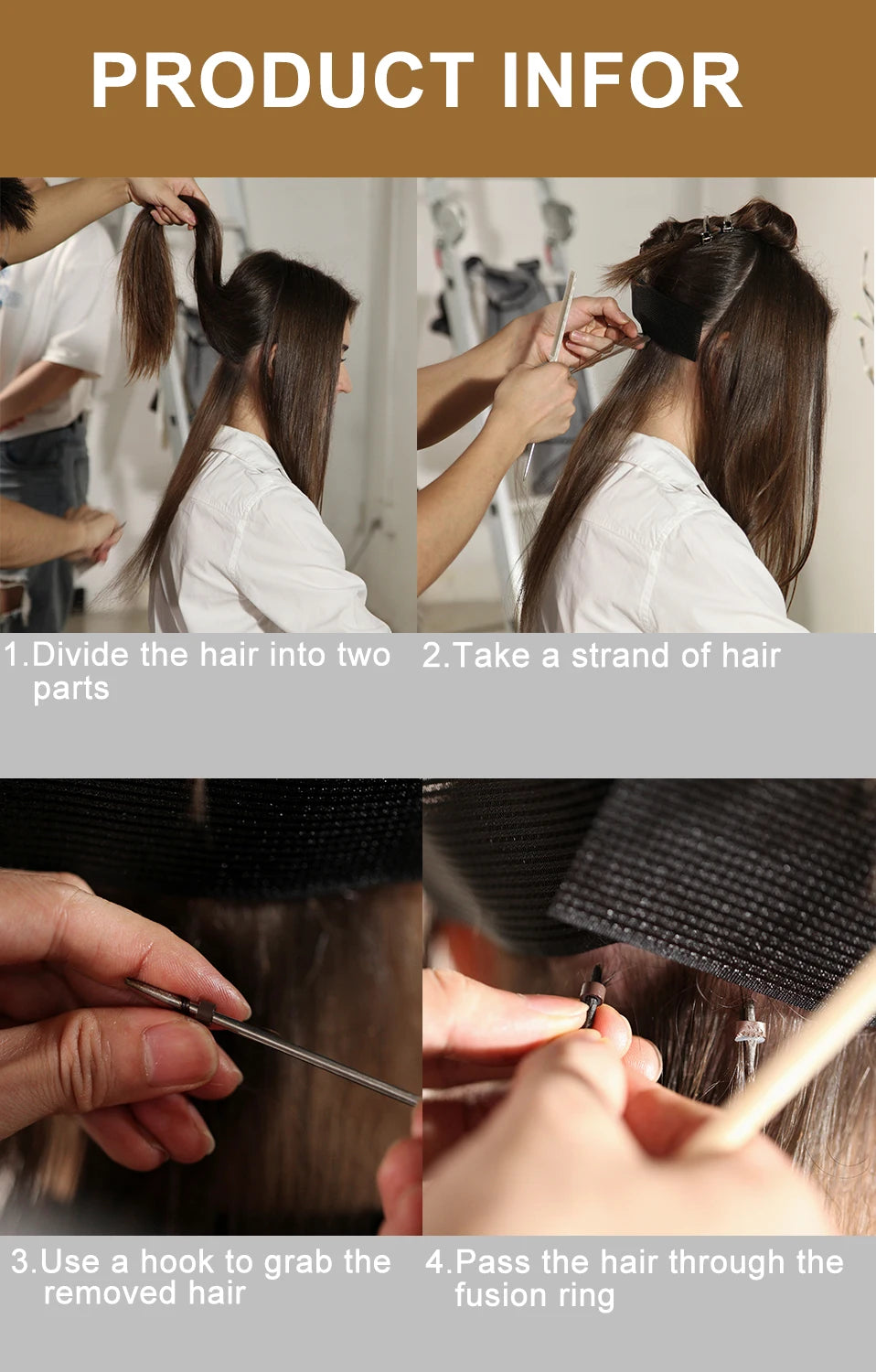 PRODUCT INFOR

1.Divide the hair into two parts

2.Take a strand of hair

3.Use a hook to grab the removed hair

4.Pass the hair through the fusion ring