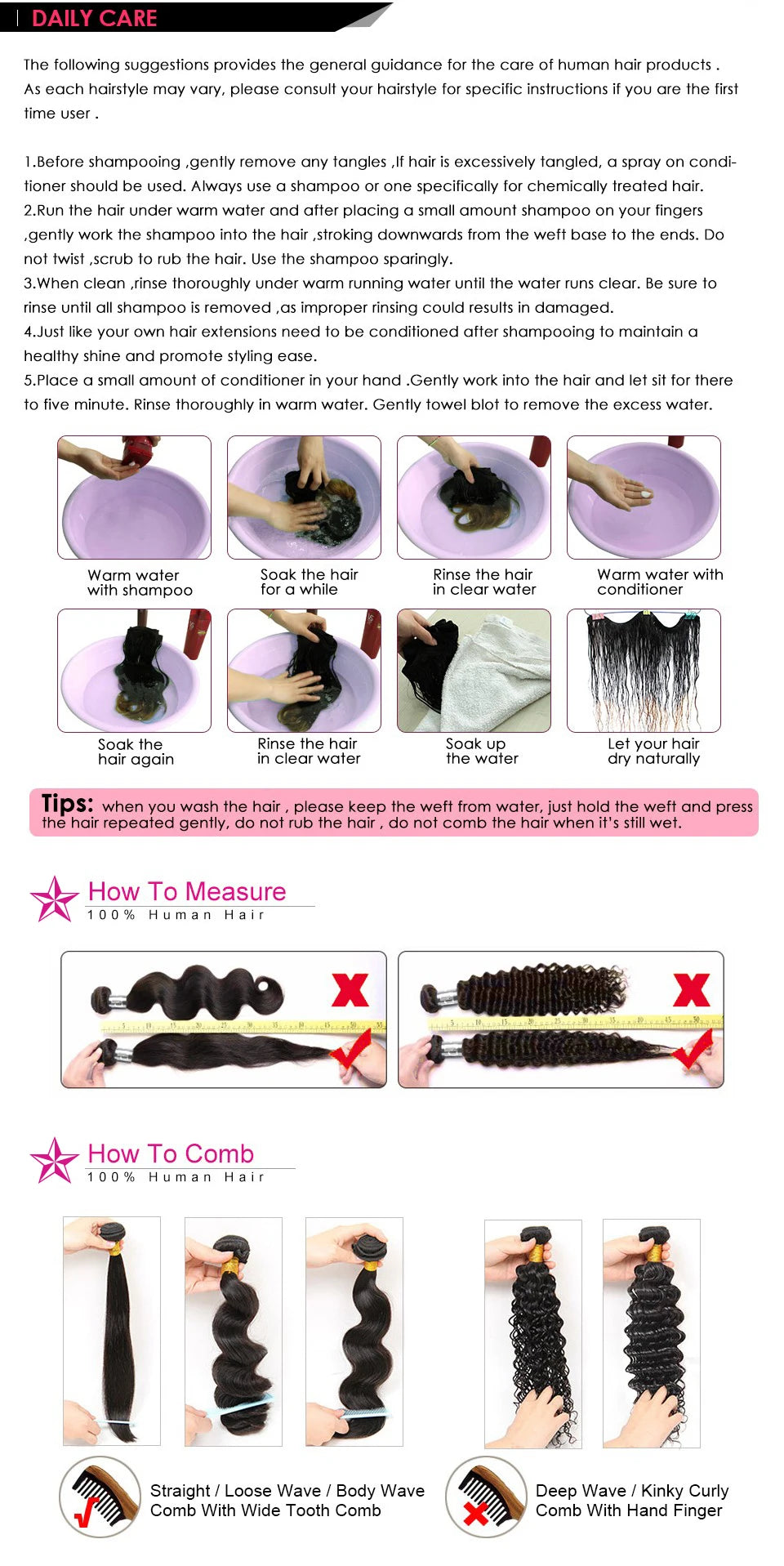 DAILY CARE

The following suggestions provides the general guidance for the care of human hair products . As each hairstyle may vary, please consult your hairstyle for specific instructions if you are the first time user .

1.Before shampooing ,gently remove any tangles ,If hair is excessively tangled, a spray on conditioner should be used. Always use a shampoo or one specifically for chemically treated hair.
2.Run the hair under warm water and after placing a small amount shampoo on your fingers ,gently work the shampoo into the hair ,stroking downwards from the weft base to the ends. Do not twist ,scrub to rub the hair. Use the shampoo sparingly.
3.When clean ,rinse thoroughly under warm running water until the water runs clear. Be sure to rinse until all shampoo is removed ,as improper rinsing could results in damaged.
4.Just like your own hair extensions need to be conditioned after shampooing to maintain a healthy shine and promote styling ease.
5.Place a small amount of conditioner in your hand .Gently work into the hair and let sit for there to five minute. Rinse thoroughly in warm water. Gently towel blot to remove the excess water.

Warm water with shampoo

Soak the hair for a while

Rinse the hair in clear water

Warm water with conditioner

Soak the hair again

Rinse the hair in clear water

Soak up the water

Let your hair dry naturally

Tips: when you wash the hair , please keep the weft from water, just hold the weft and press the hair repeated gently, do not rub the hair , do not comb the hair when it's still wet.

How To Measure
100% Human Hair

How To Comb
100% Human Hair

Straight / Loose Wave / Body Wave
Comb With Wide Tooth Comb

Deep Wave / Kinky Curly
Comb With Hand Finger