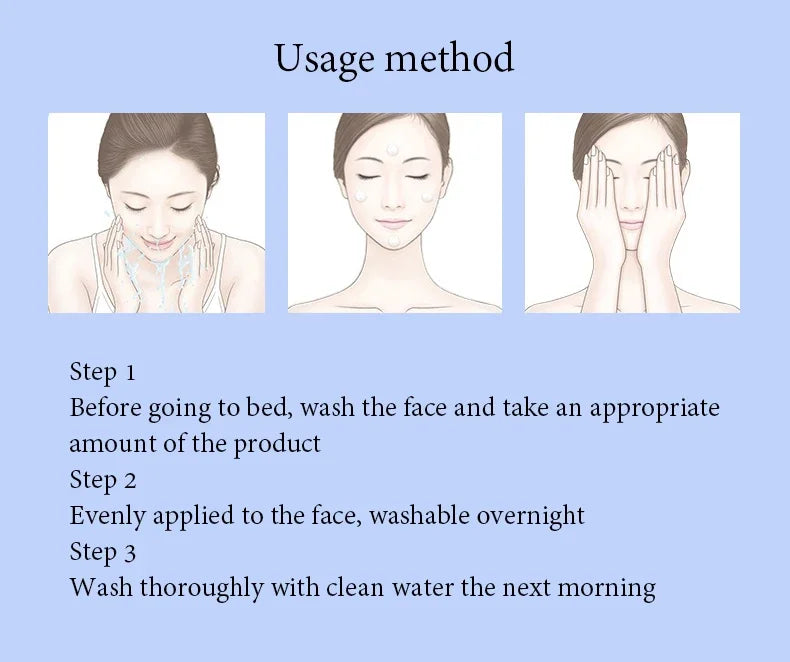 Usage method

Step 1
Before going to bed, wash the face and take an appropriate amount of the product
Step 2
Evenly applied to the face, washable overnight
Step 3
Wash thoroughly with clean water the next morning