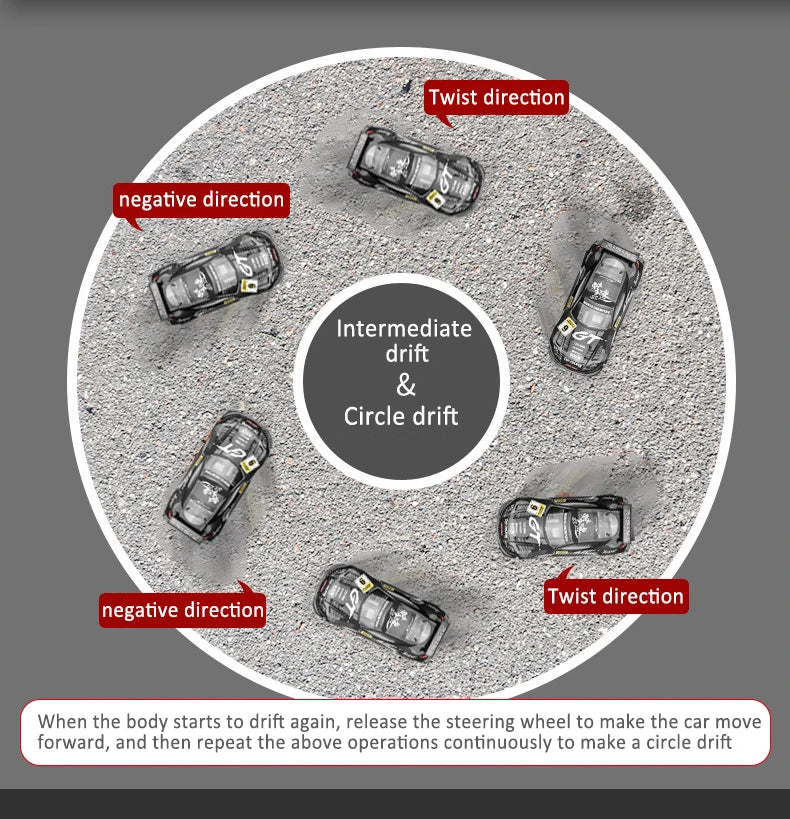 Twist direction

negative direction

Intermediate drift & Circle drift

negative direction

Twist direction

When the body starts to drift again, release the steering wheel to make the car move forward, and then repeat the above operations continuously to make a circle drift