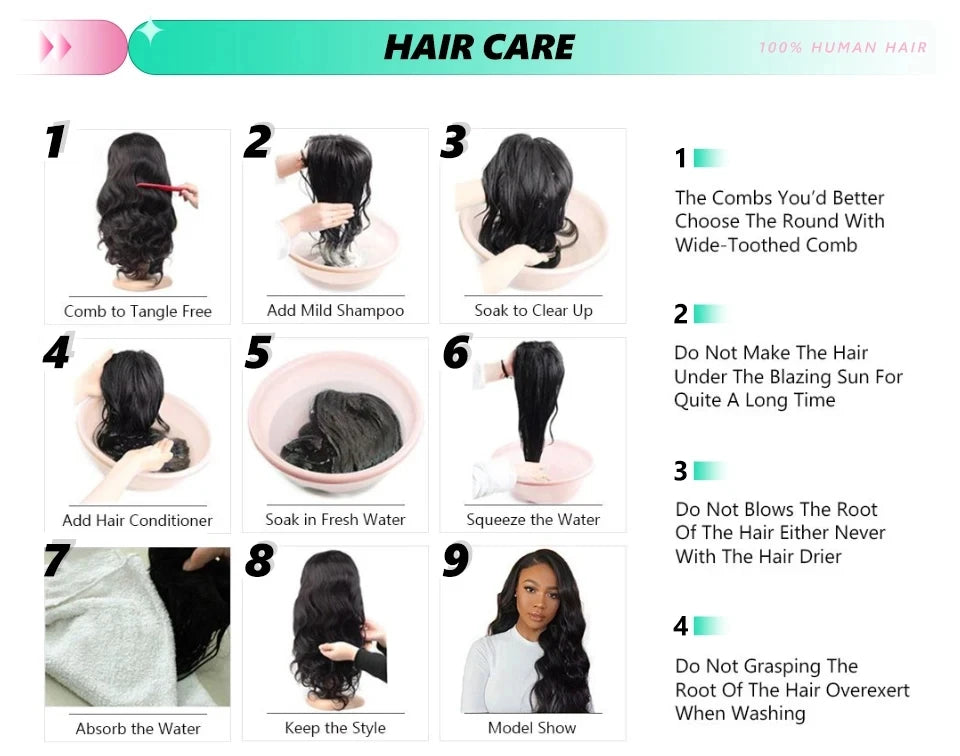 HAIR CARE

100% HUMAN HAIR

1
Comb to Tangle Free

2
Add Mild Shampoo

3
Soak to Clear Up

4
Add Hair Conditioner

5
Soak in Fresh Water

6
Squeeze the Water

7
Absorb the Water

8
Keep the Style

9
Model Show

1
The Combs You'd Better Choose The Round With Wide-Toothed Comb

2
Do Not Make The Hair Under The Blazing Sun For Quite A Long Time

3
Do Not Blows The Root Of The Hair Either Never With The Hair Drier

4
Do Not Grasping The Root Of The Hair Overexert When Washing