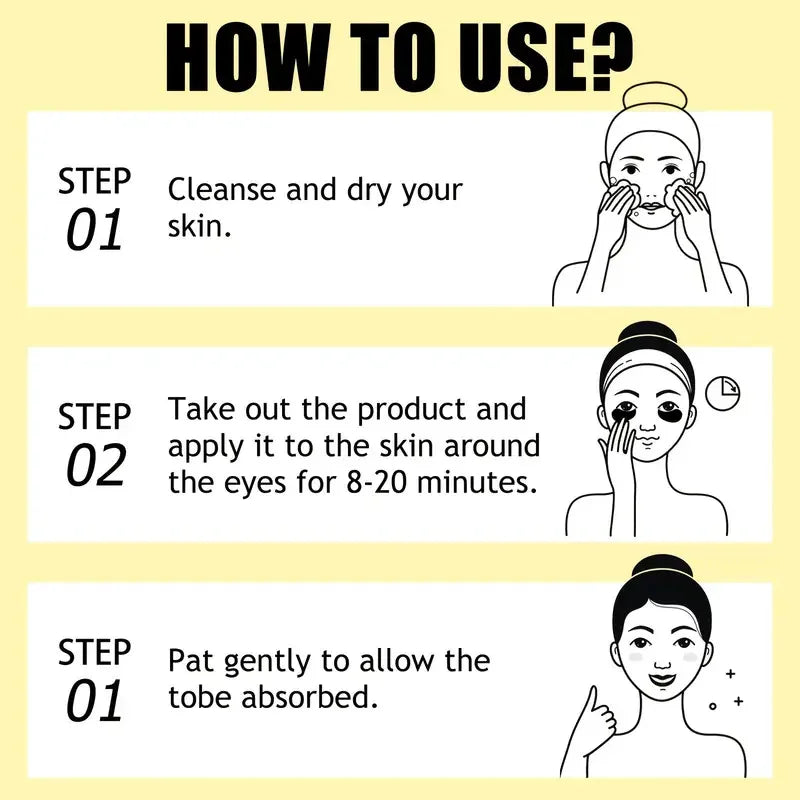 HOW TO USE?

STEP
01
Cleanse and dry your skin.

STEP
02
Take out the product and apply it to the skin around the eyes for 8-20 minutes.

STEP
01
Pat gently to allow the tobe absorbed.