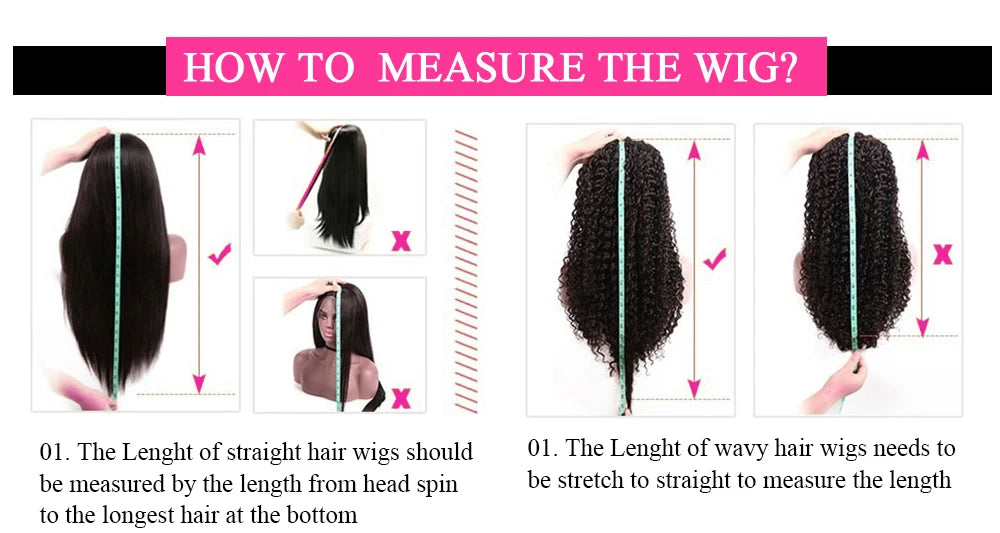 HOW TO MEASURE THE WIG?

01. The Lenght of straight hair wigs should be measured by the length from head spin to the longest hair at the bottom

01. The Lenght of wavy hair wigs needs to be stretch to straight to measure the length