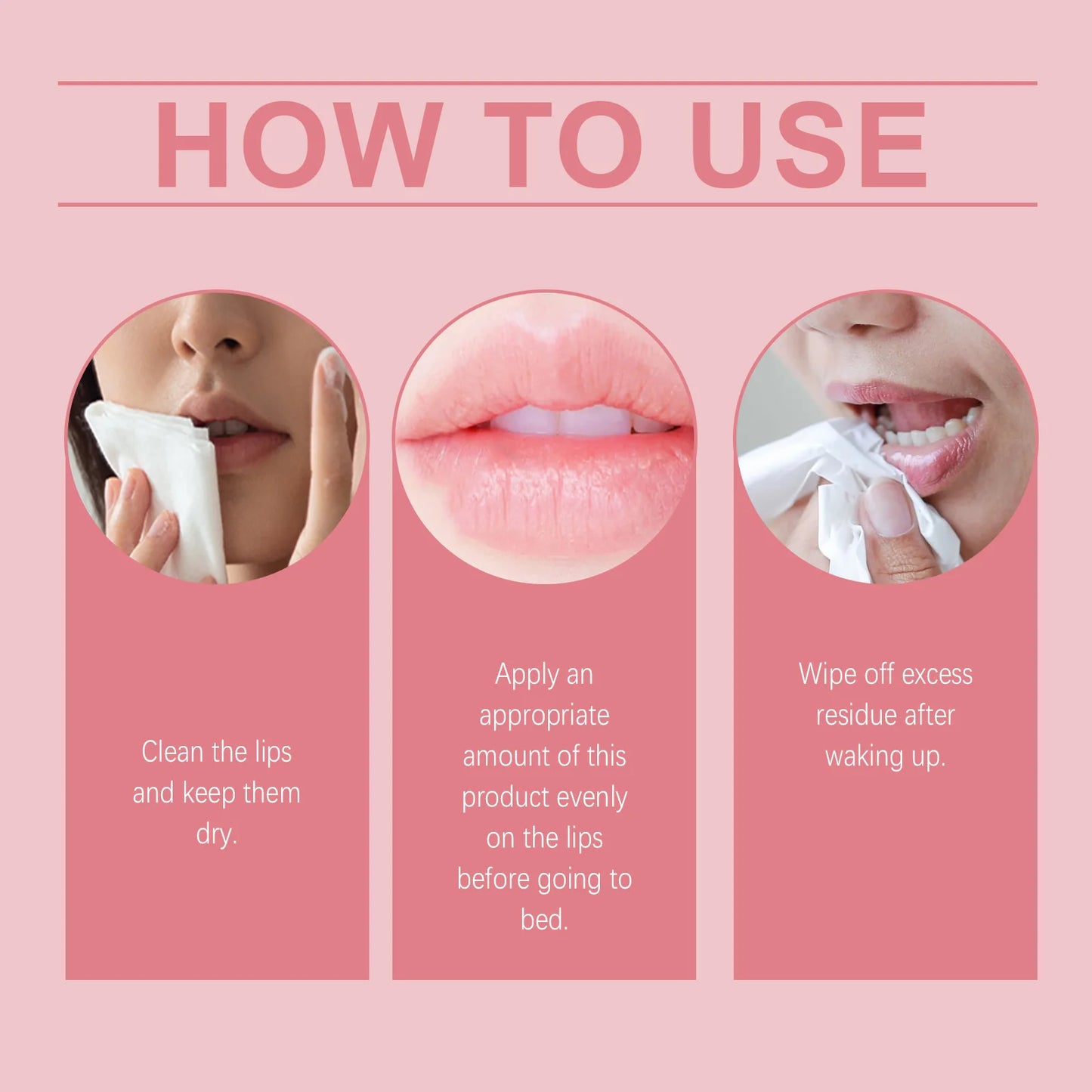 HOW TO USE

Clean the lips and keep them dry.

Apply an appropriate amount of this product evenly on the lips before going to bed.

Wipe off excess residue after waking up.